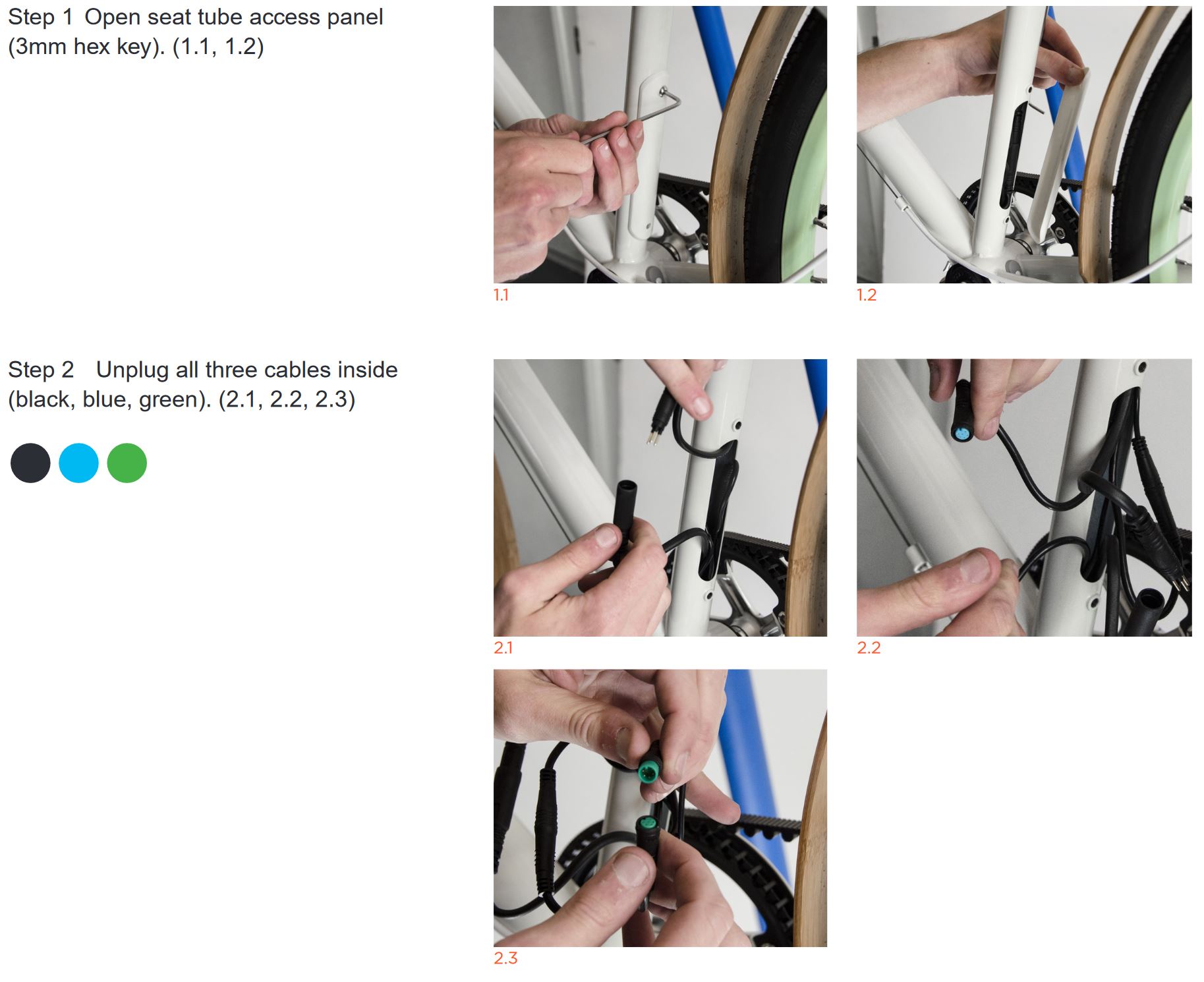 Step 1 Open seat tube access panel (3mm hex key). (1.1, 1.2)

1.1

1.2

Step 2 Unplug all three cables inside (black, blue, green). (2.1, 2.2, 2.3)

2.1

2.2

2.3